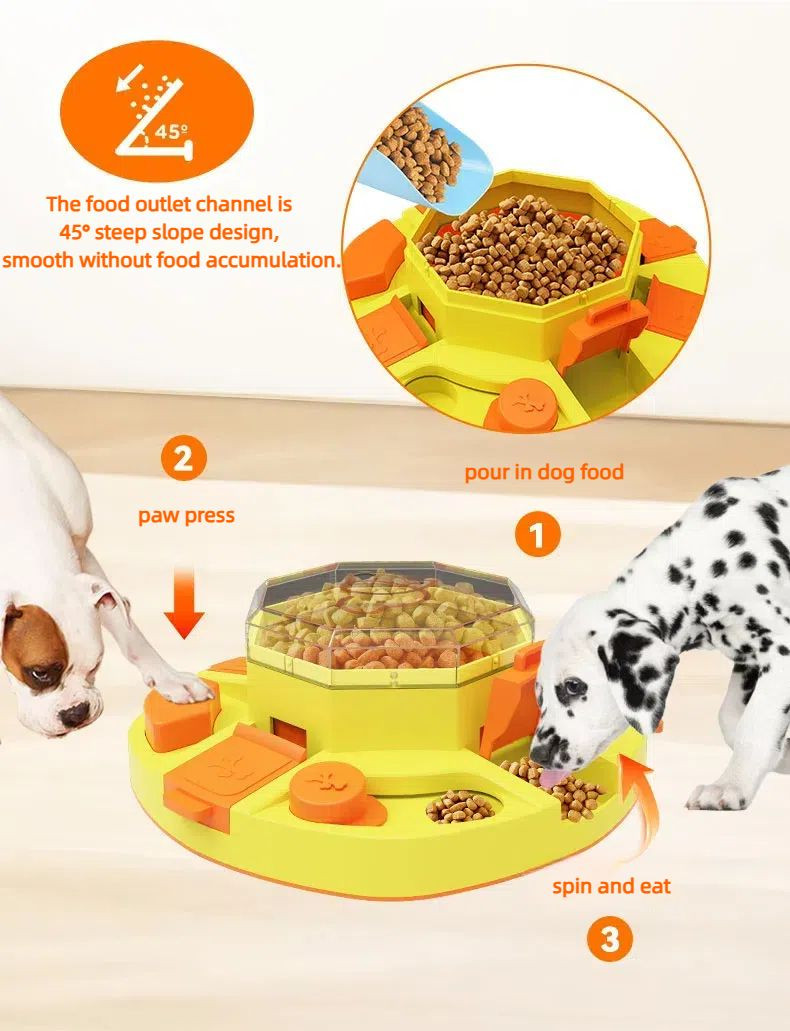 45°

The food outlet channel is 45° steep slope design, smooth without food accumulation.

2

paw press

pour in dog food

1

spin and eat

3